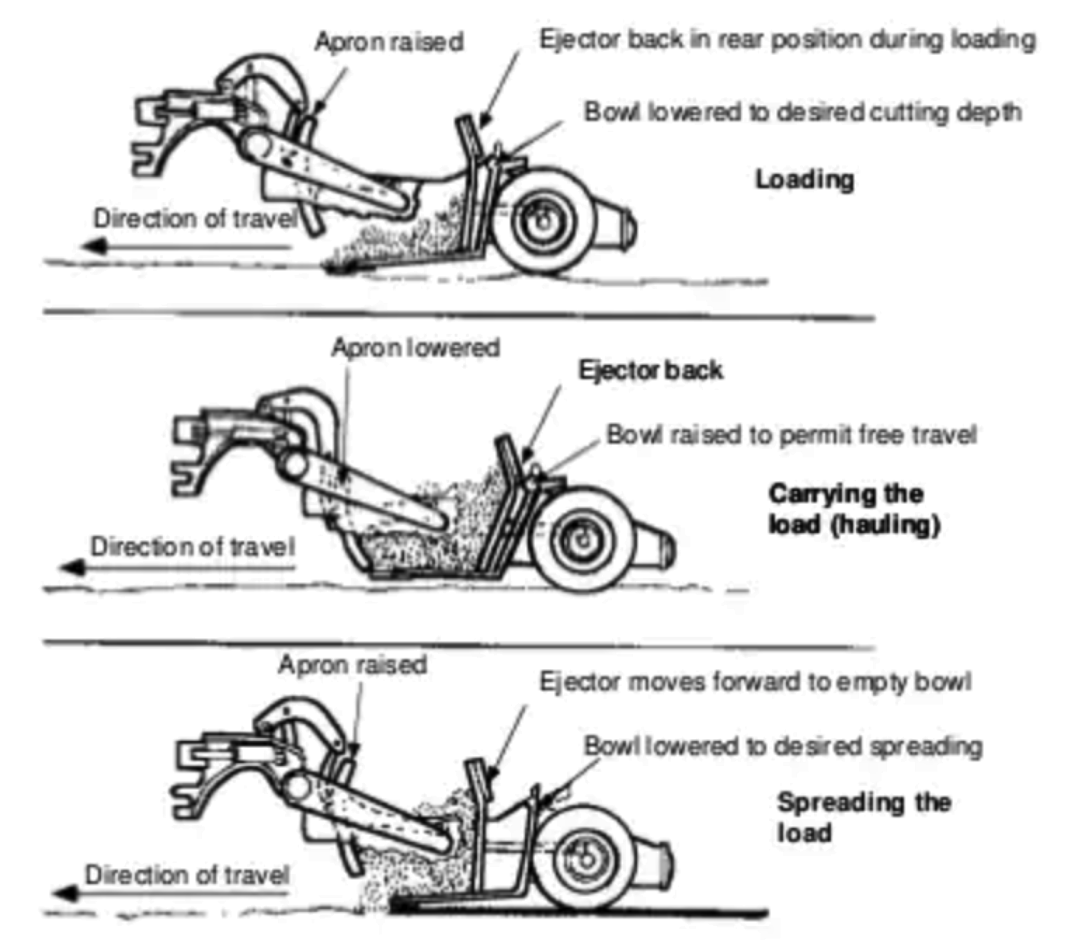 Apron raised

Ejector back in rear position during loading

Bowl lowered to desired cutting depth

Loading

Direction of travel

Apron lowered

Ejector back

Bowl raised to permit free travel

Carrying the load (hauling)

Direction of travel

Apron raised

Ejector moves forward to empty bowl

Bowl lowered to desired spreading

Spreading the load

Direction of travel